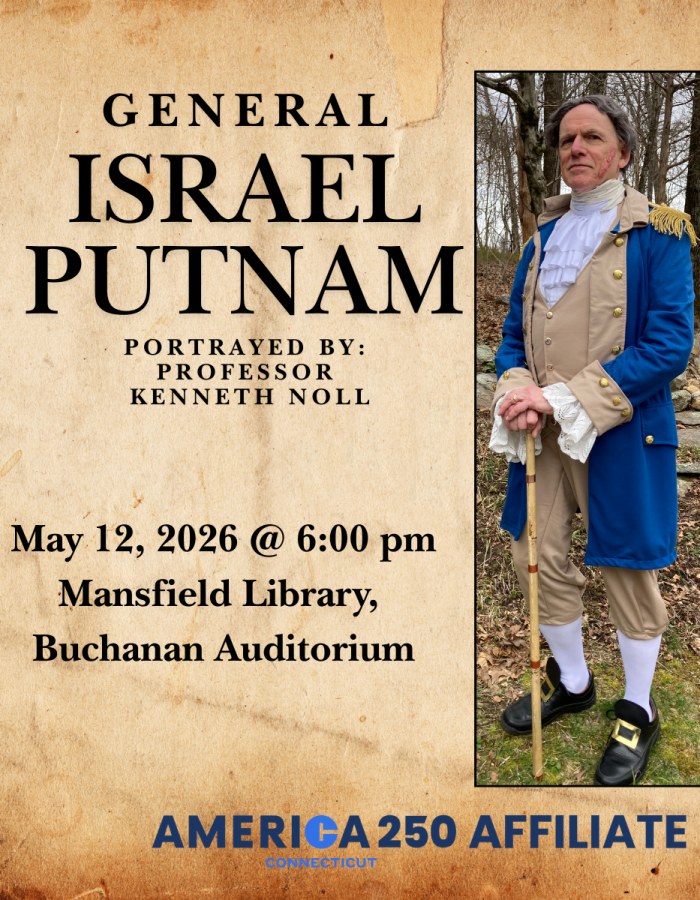 GENERAL
ISRAEL
PUTNAM

PORTRAYED BY:
PROFESSOR
KENNETH NOLL

May 12, 2026 @ 6:00 pm
Mansfield Library,
Buchanan Auditorium

AMERICA 250 AFFILIATE
CONNECTICUT