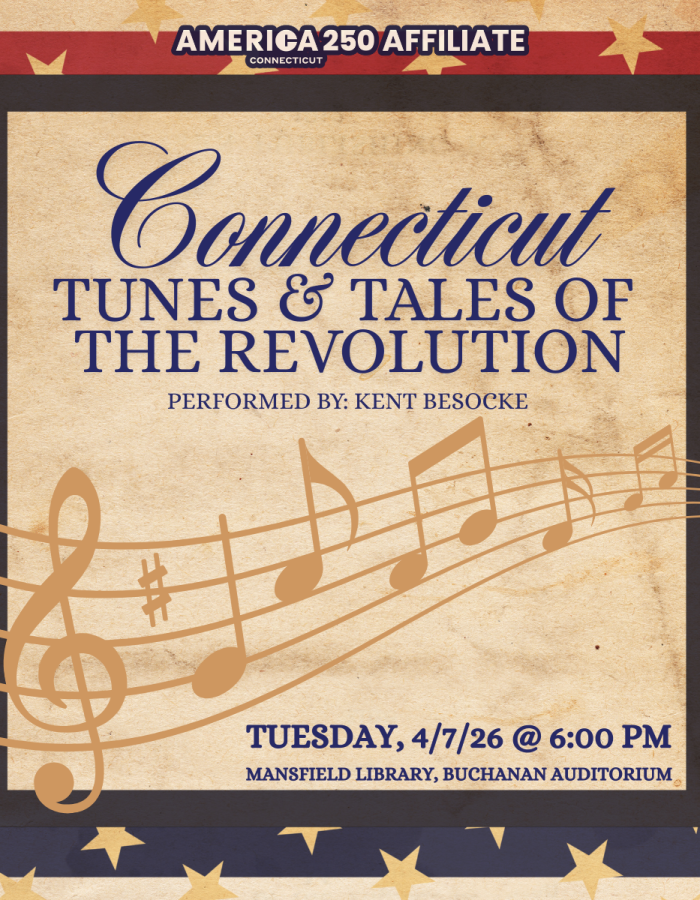 AMERICA 250 AFFILIATE
CONNECTICUT

Connecticut
TUNES & TALES OF THE REVOLUTION

PERFORMED BY: KENT BESOCKE

TUESDAY, 4/7/26 @ 6:00 PM
MANSFIELD LIBRARY, BUCHANAN AUDITORIUM