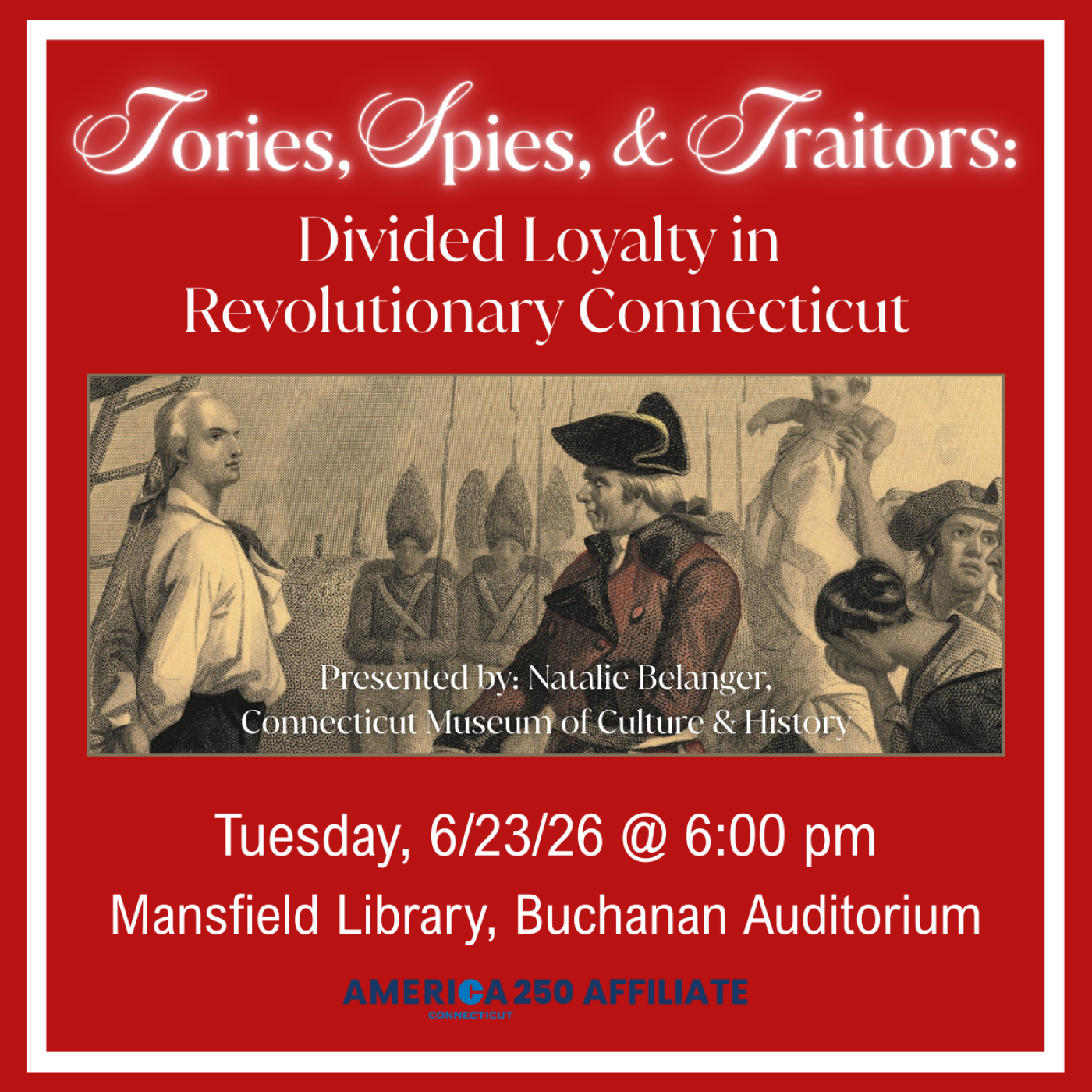 Tories, Spies, & Traitors:

Divided Loyalty in Revolutionary Connecticut

Presented by: Natalie Belanger, Connecticut Museum of Culture & History

Tuesday, 6/23/26 @ 6:00 pm

Mansfield Library, Buchanan Auditorium

AMERICA 250 AFFILIATE
CONNECTICUT