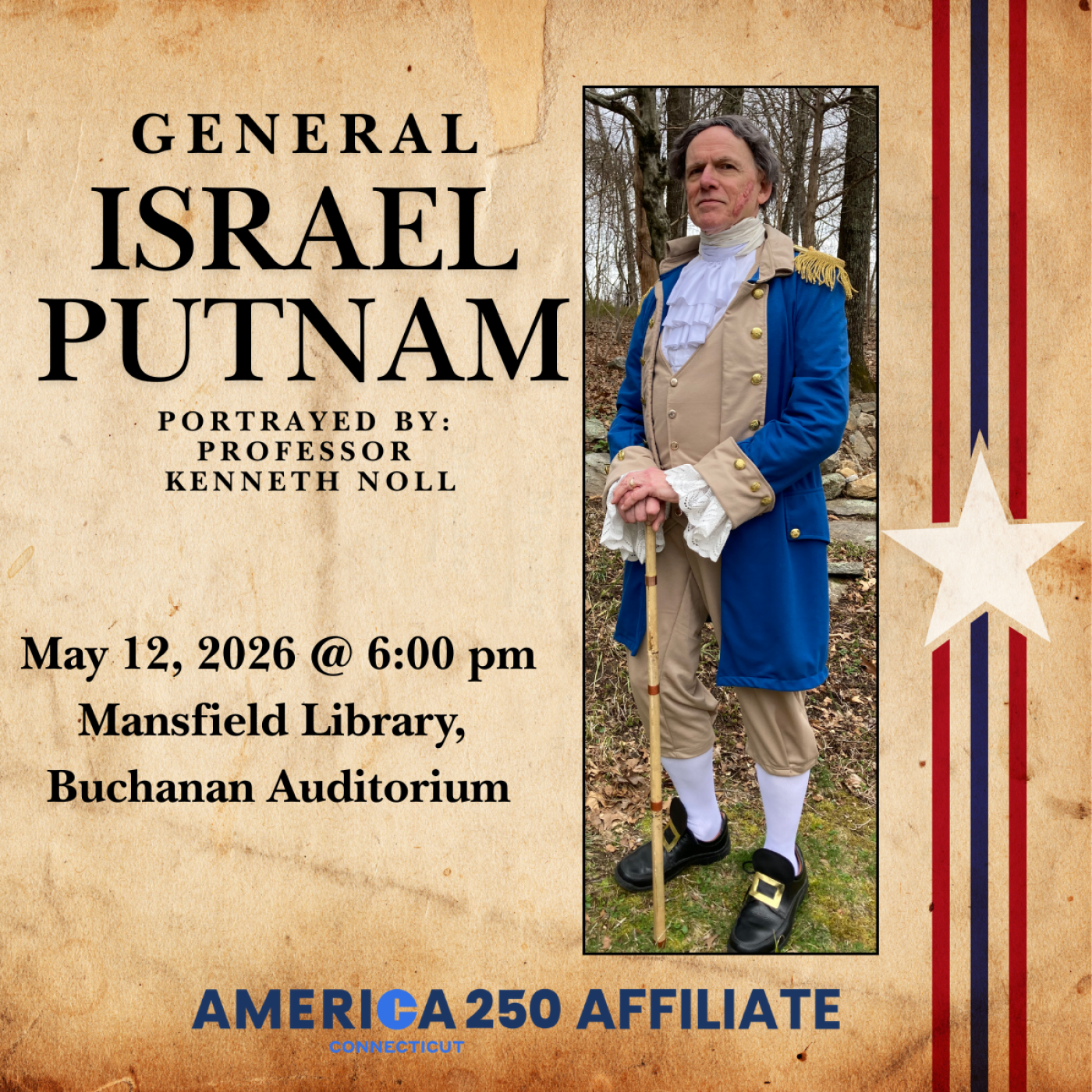 GENERAL
ISRAEL PUTNAM

PORTRAYED BY:
PROFESSOR
KENNETH NOLL

May 12, 2026 @ 6:00 pm
Mansfield Library,
Buchanan Auditorium

AMERICA 250 AFFILIATE
CONNECTICUT