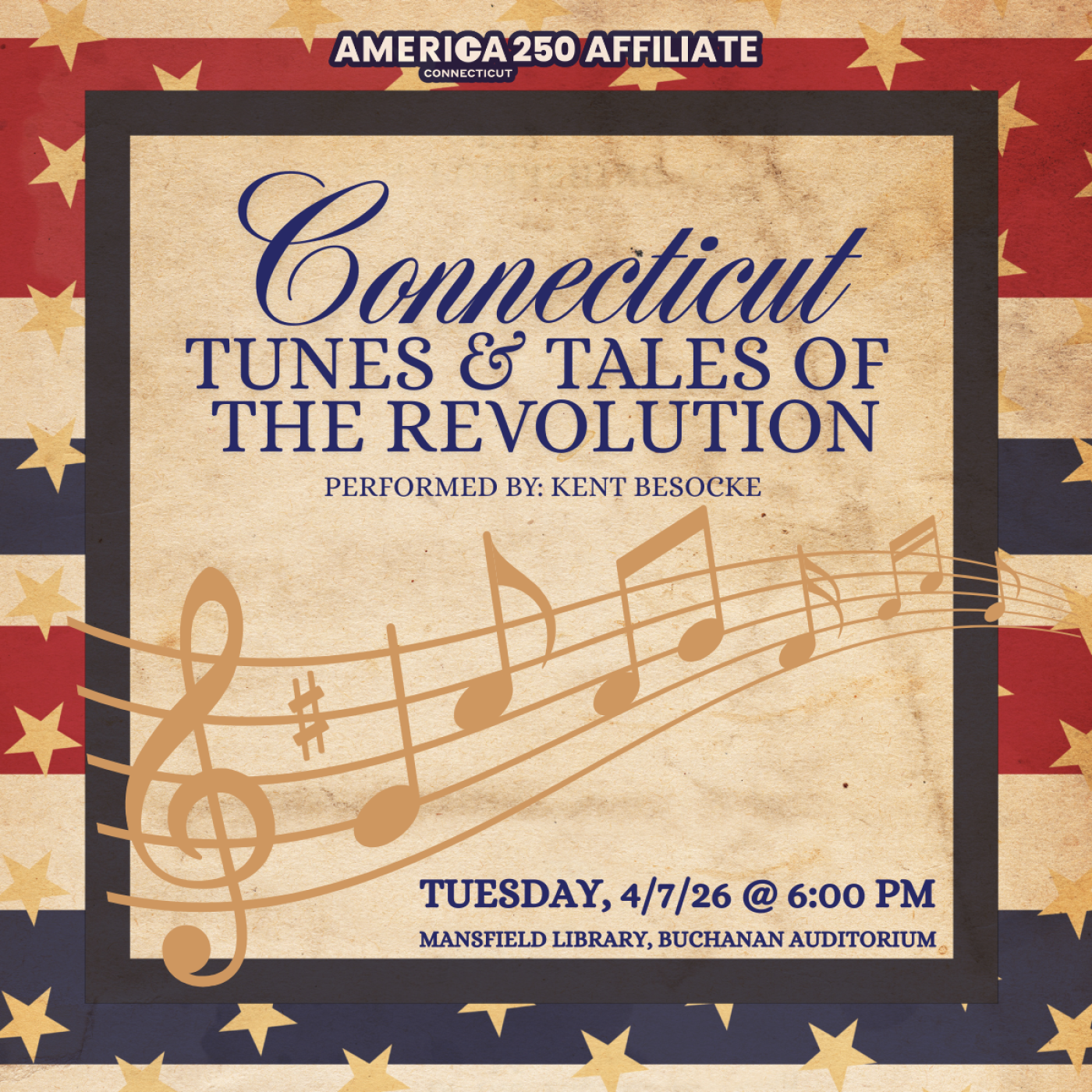 AMERICA 250 AFFILIATE
CONNECTICUT

Connecticut
TUNES & TALES OF THE REVOLUTION

PERFORMED BY: KENT BESOCKE

TUESDAY, 4/7/26 @ 6:00 PM
MANSFIELD LIBRARY, BUCHANAN AUDITORIUM